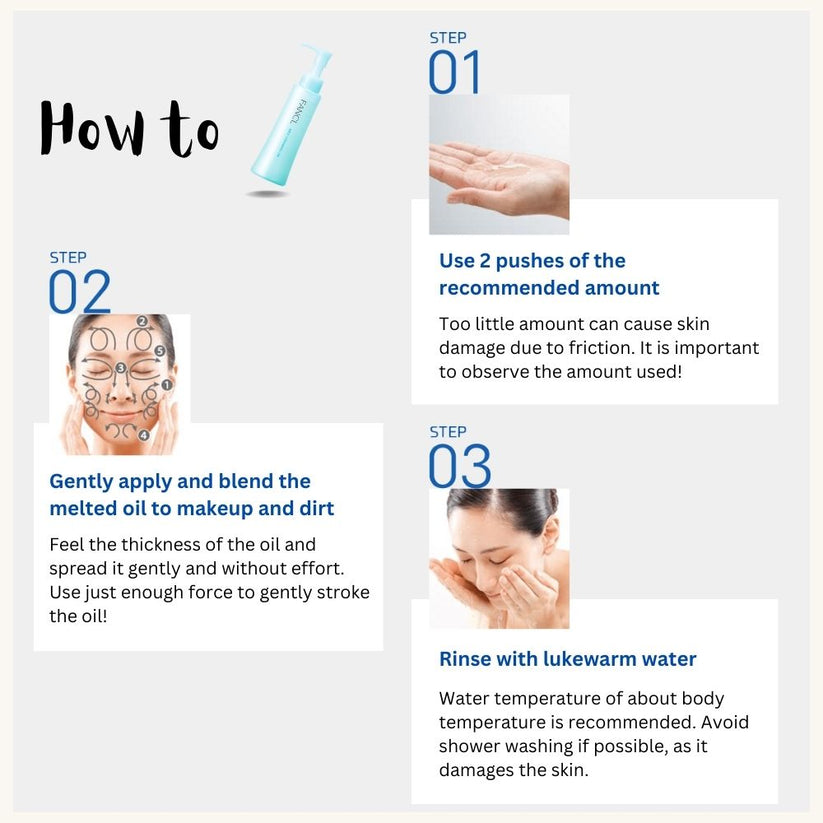 How to

FANCL

STEP
01

Use 2 pushes of the recommended amount

Too little amount can cause skin damage due to friction. It is important to observe the amount used!

STEP
02

2
5
3
1
4

Gently apply and blend the melted oil to makeup and dirt

Feel the thickness of the oil and spread it gently and without effort. Use just enough force to gently stroke the oil!

STEP
03

Rinse with lukewarm water

Water temperature of about body temperature is recommended. Avoid shower washing if possible, as it damages the skin.